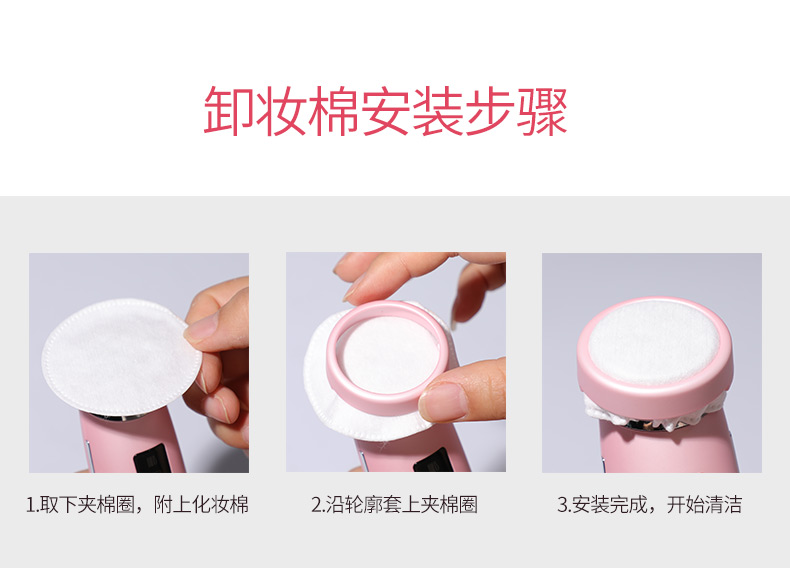 卸妆棉安装步骤

1.取下夹棉圈，附上化妆棉

2.沿轮廓套上夹棉圈

3.安装完成，开始清洁