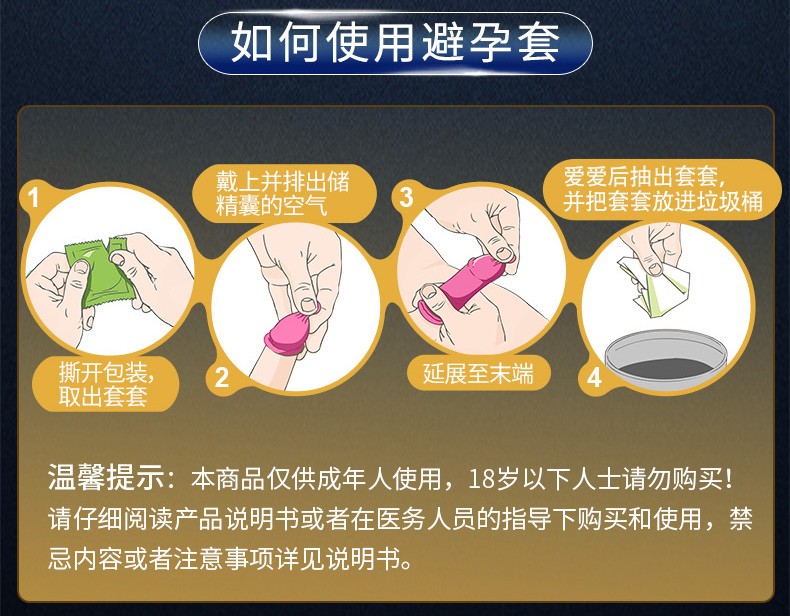 如何使用避孕套

1
撕开包装，取出套套

戴上并排出储精囊的空气
2

3
延展至末端

爱爱后抽出套套，并把套套放进垃圾桶
4

温馨提示：本商品仅供成年人使用，18岁以下人士请勿购买！请仔细阅读产品说明书或者在医务人员的指导下购买和使用，禁忌内容或者注意事项详见说明书。